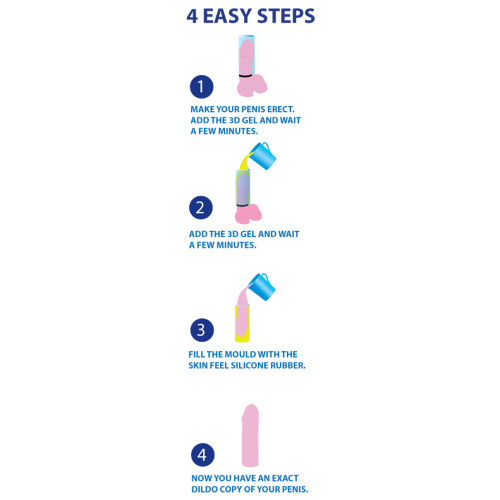 4 EASY STEPS

1

MAKE YOUR PENIS ERECT. ADD THE 3D GEL AND WAIT A FEW MINUTES.

2

ADD THE 3D GEL AND WAIT A FEW MINUTES.

3

FILL THE MOULD WITH THE SKIN FEEL SILICONE RUBBER.

4

NOW YOU HAVE AN EXACT DILDO COPY OF YOUR PENIS.