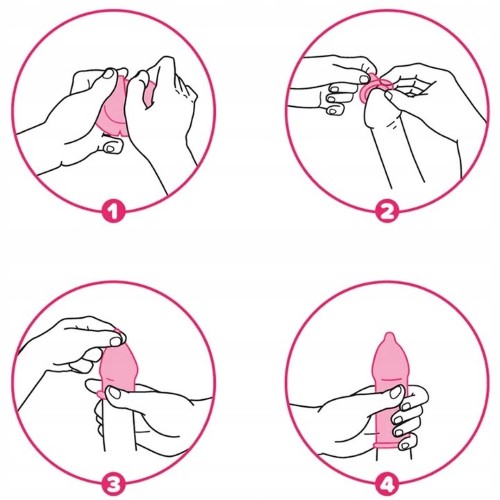 1
2
3
4